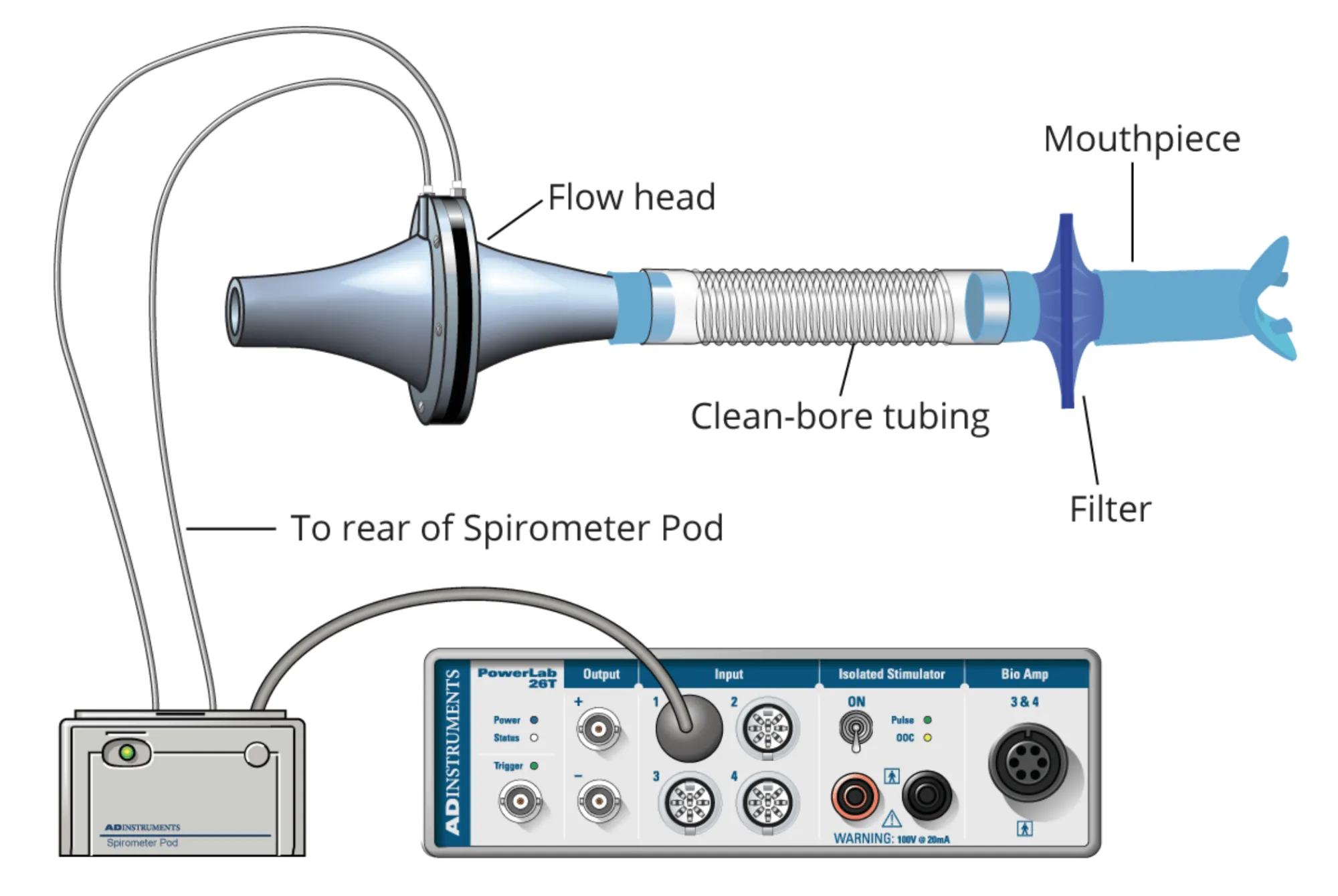 Mouthpiece

Flow head

Clean-bore tubing

Filter

To rear of Spirometer Pod

ADINSTRUMENTS
Spirometer Pod

ADINSTRUMENTS

PowerLab 26T

Power
Status
Trigger

Output
+
−

Input
1
2
3
4

Isolated Stimulator
ON
Pulse
OOC
WARNING: 100V @ 20mA

Bio Amp
3 & 4