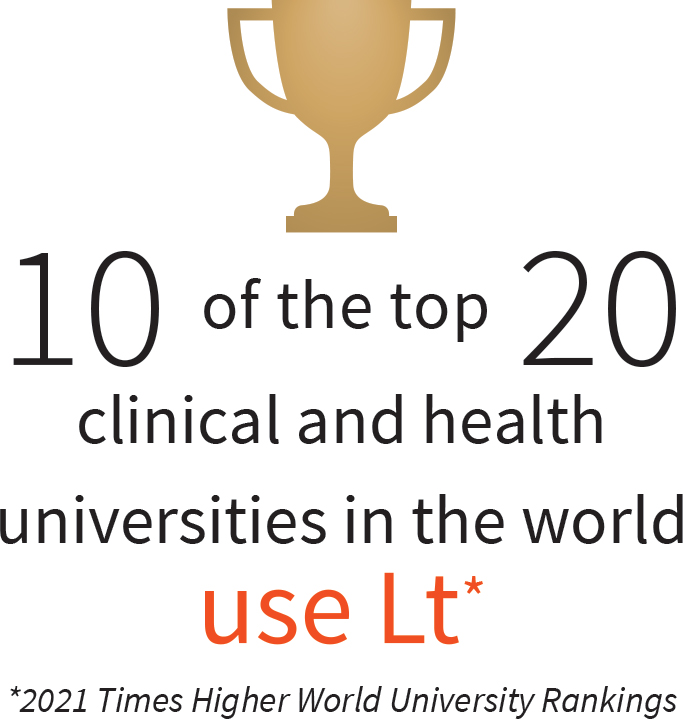 10 of the top 20 clinical and health universities in the world use Lt*

*2021 Times Higher World University Rankings